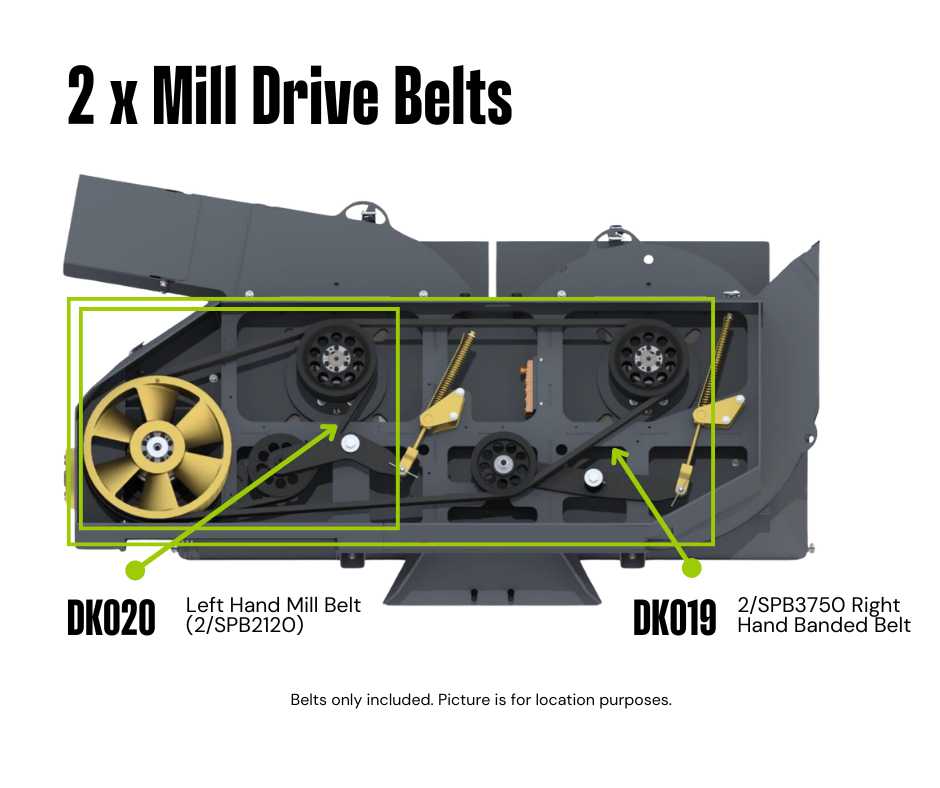 2 x Mill Drive Belts

DK020 Left Hand Mill Belt (2/SPB2120)

DK019 2/SPB3750 Right Hand Banded Belt

Belts only included. Picture is for location purposes.